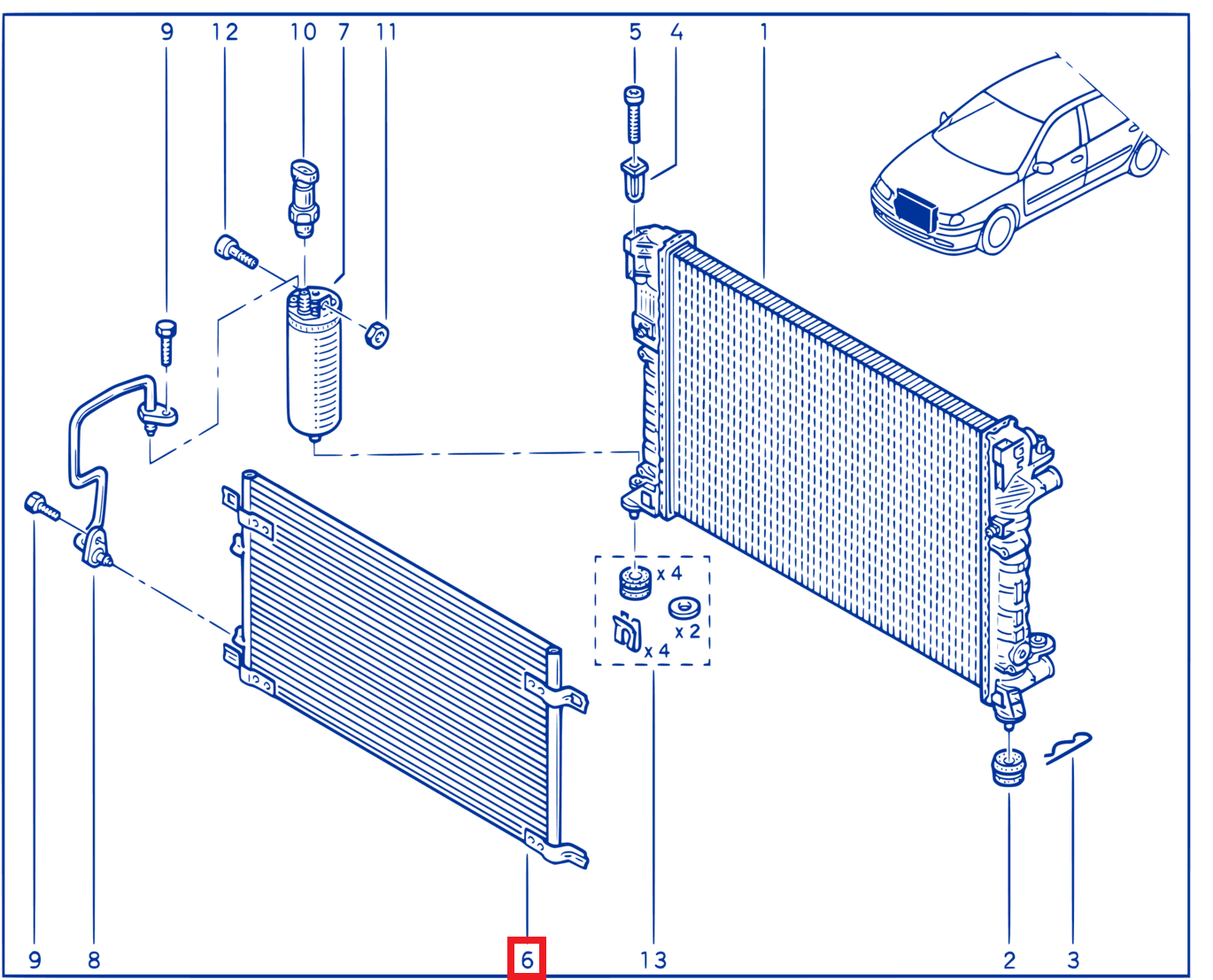 9 12 10 7 11

5 4 1

x 4

x 2

x 4

9 8 6 13 2 3